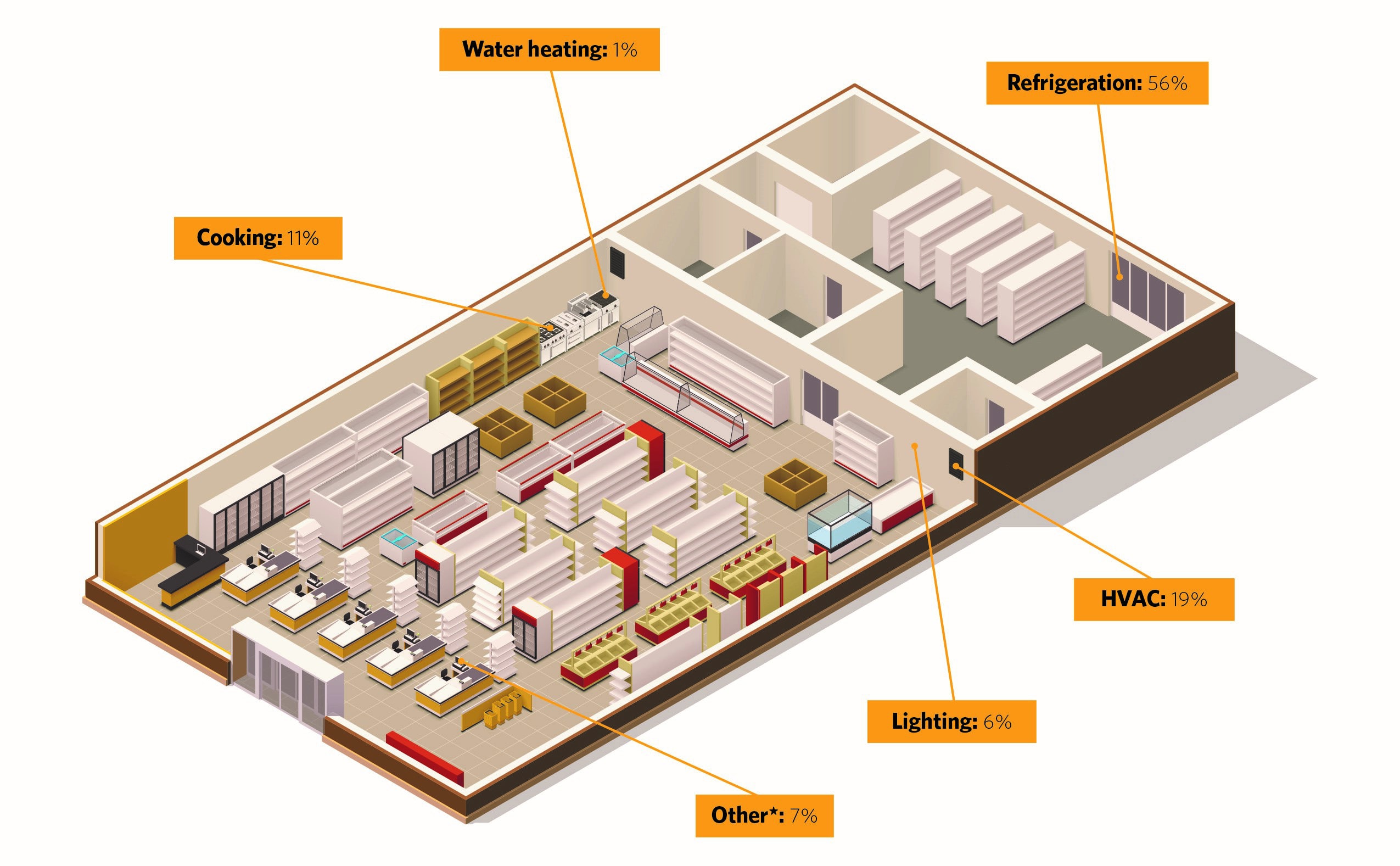 Water heating: 1%

Refrigeration: 56%

Cooking: 11%

HVAC: 19%

Lighting: 6%

Other*: 7%