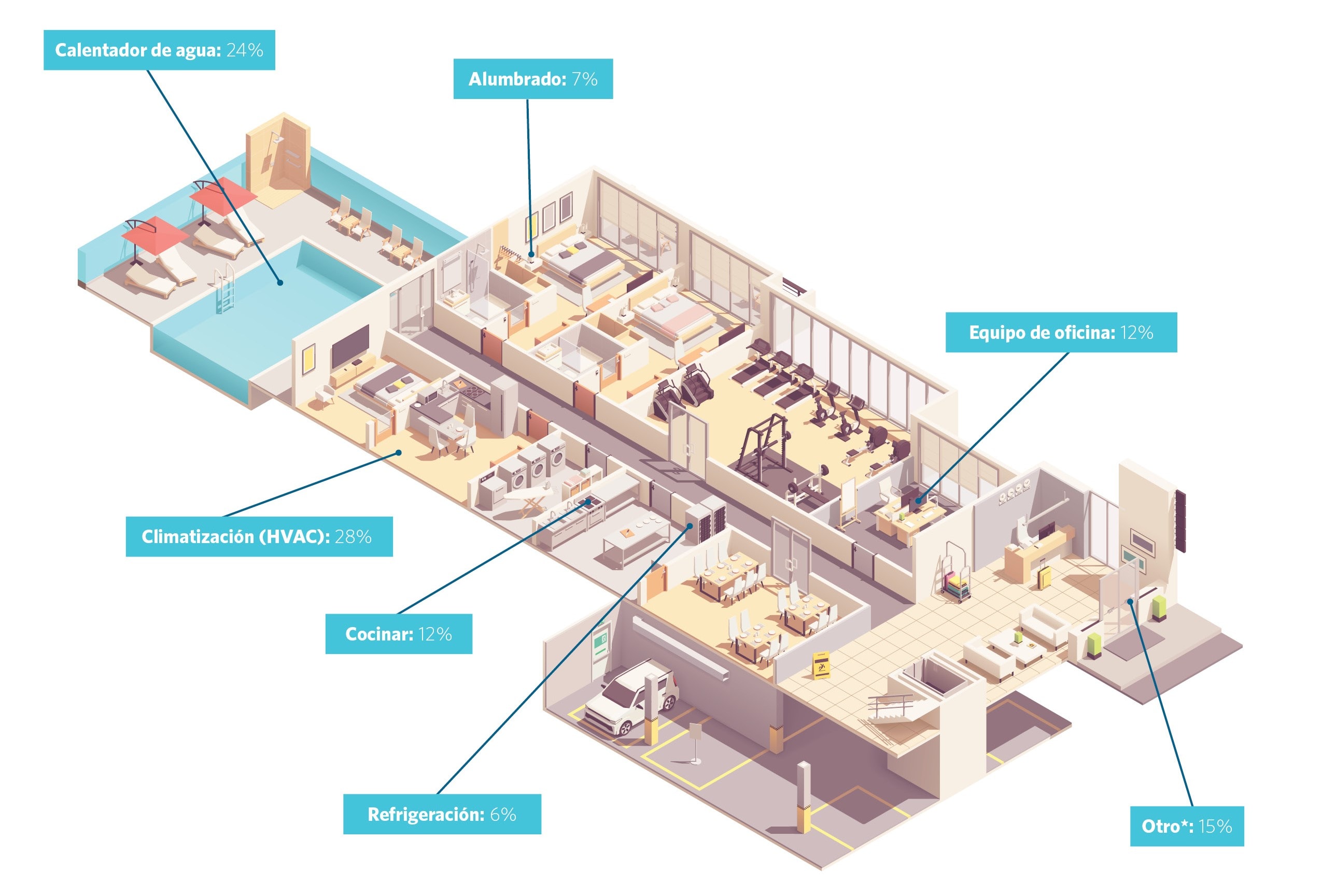 Calentador de agua: 24%

Alumbrado: 7%

Equipo de oficina: 12%

Climatización (HVAC): 28%

Cocinar: 12%

Refrigeración: 6%

Otro*: 15%