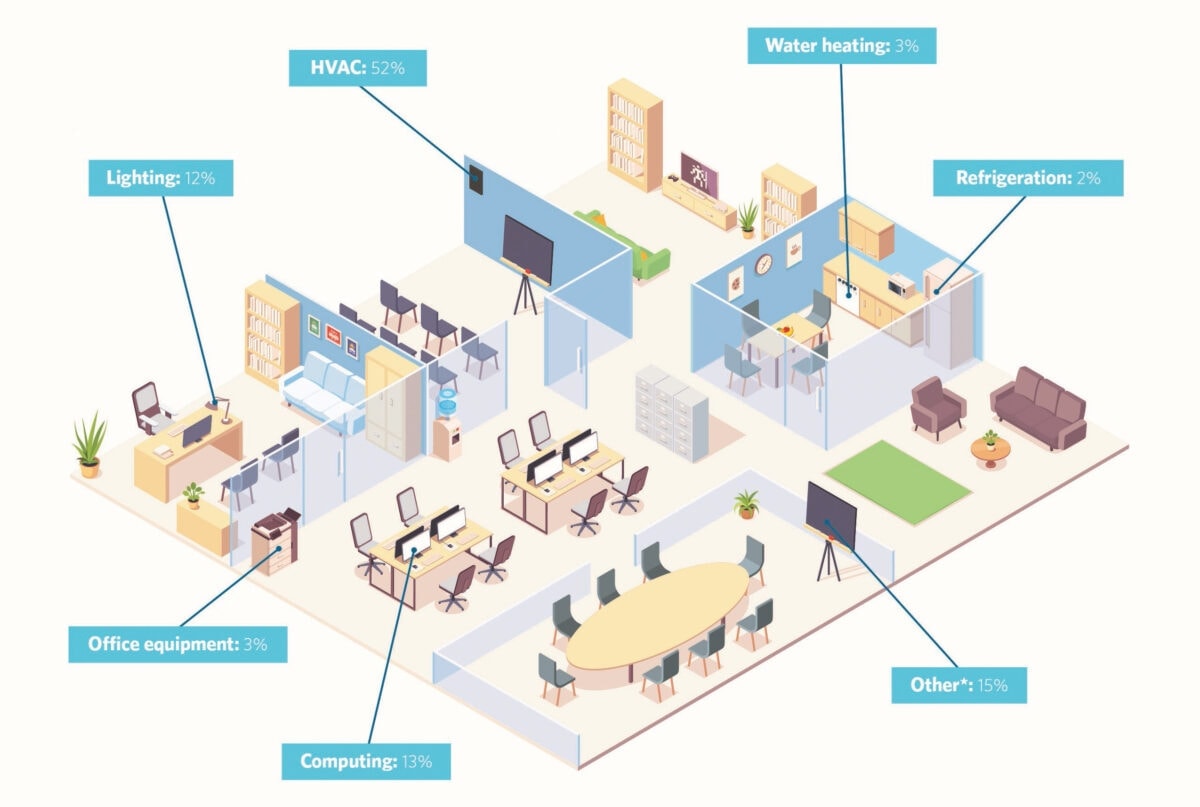 HVAC: 52%

Water heating: 3%

Lighting: 12%

Refrigeration: 2%

Office equipment: 3%

Other*: 15%

Computing: 13%