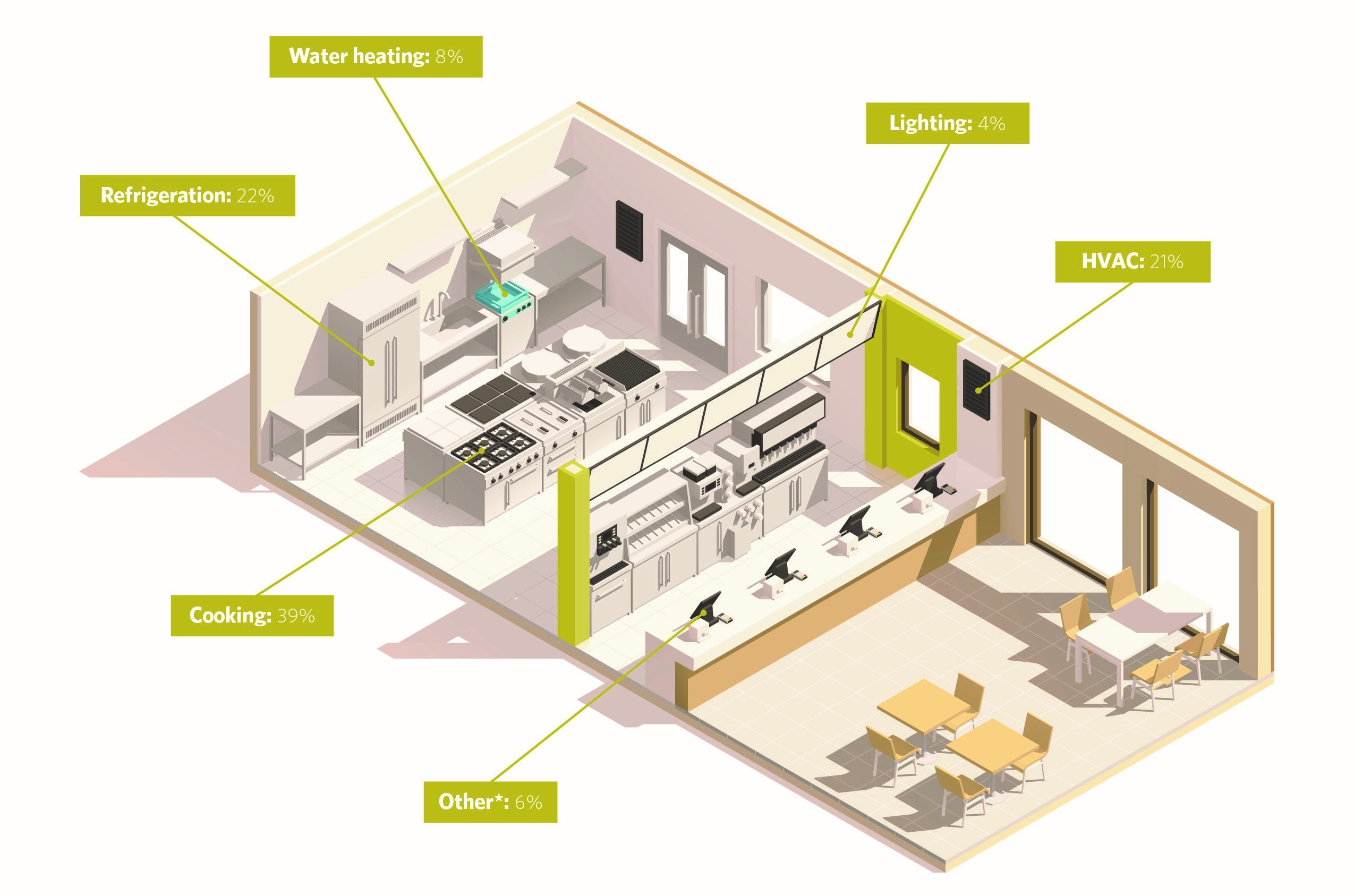 Water heating: 8%

Lighting: 4%

Refrigeration: 22%

HVAC: 21%

Cooking: 39%

Other*: 6%