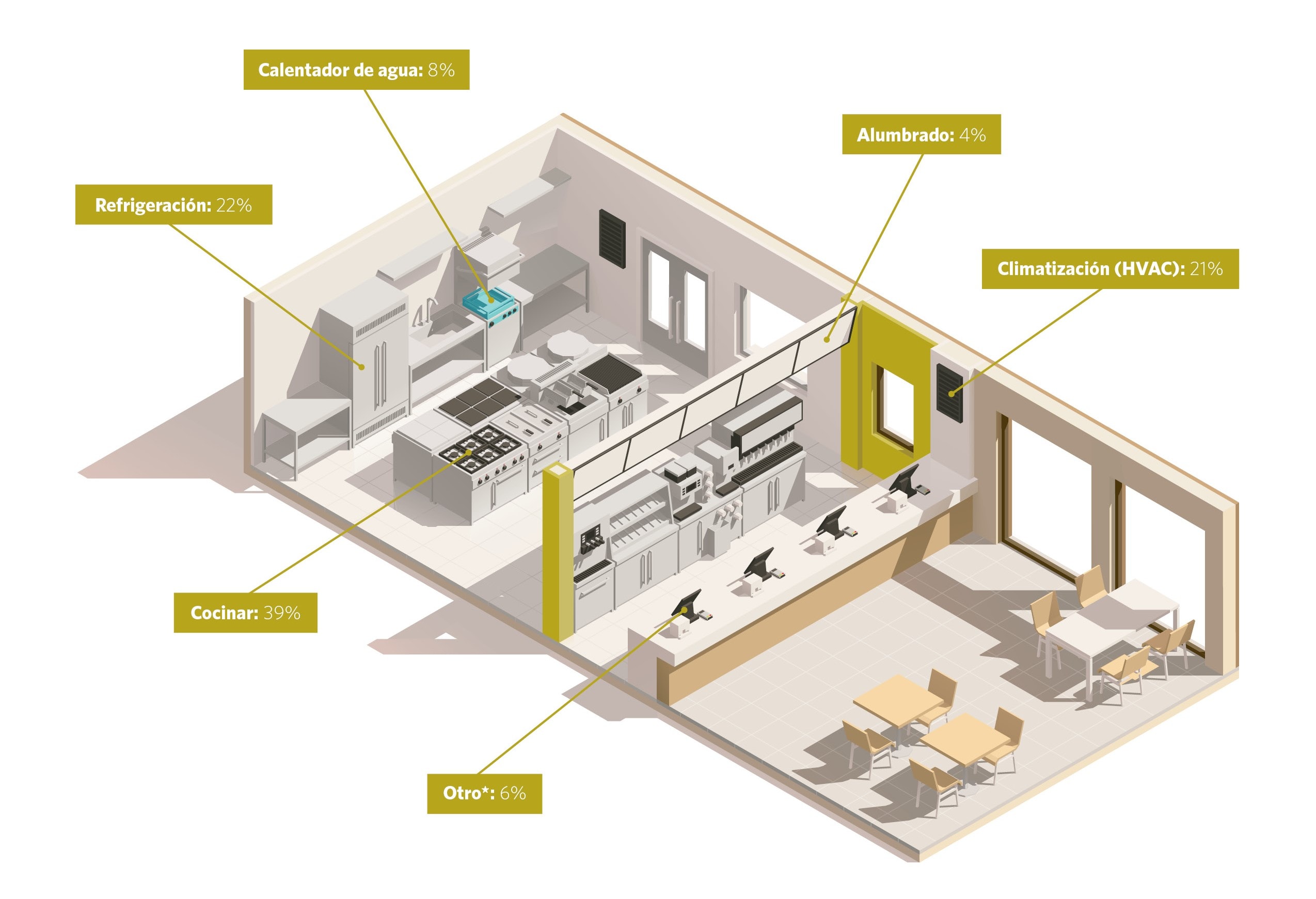 Calentador de agua: 8%

Alumbrado: 4%

Refrigeración: 22%

Climatización (HVAC): 21%

Cocinar: 39%

Otro*: 6%