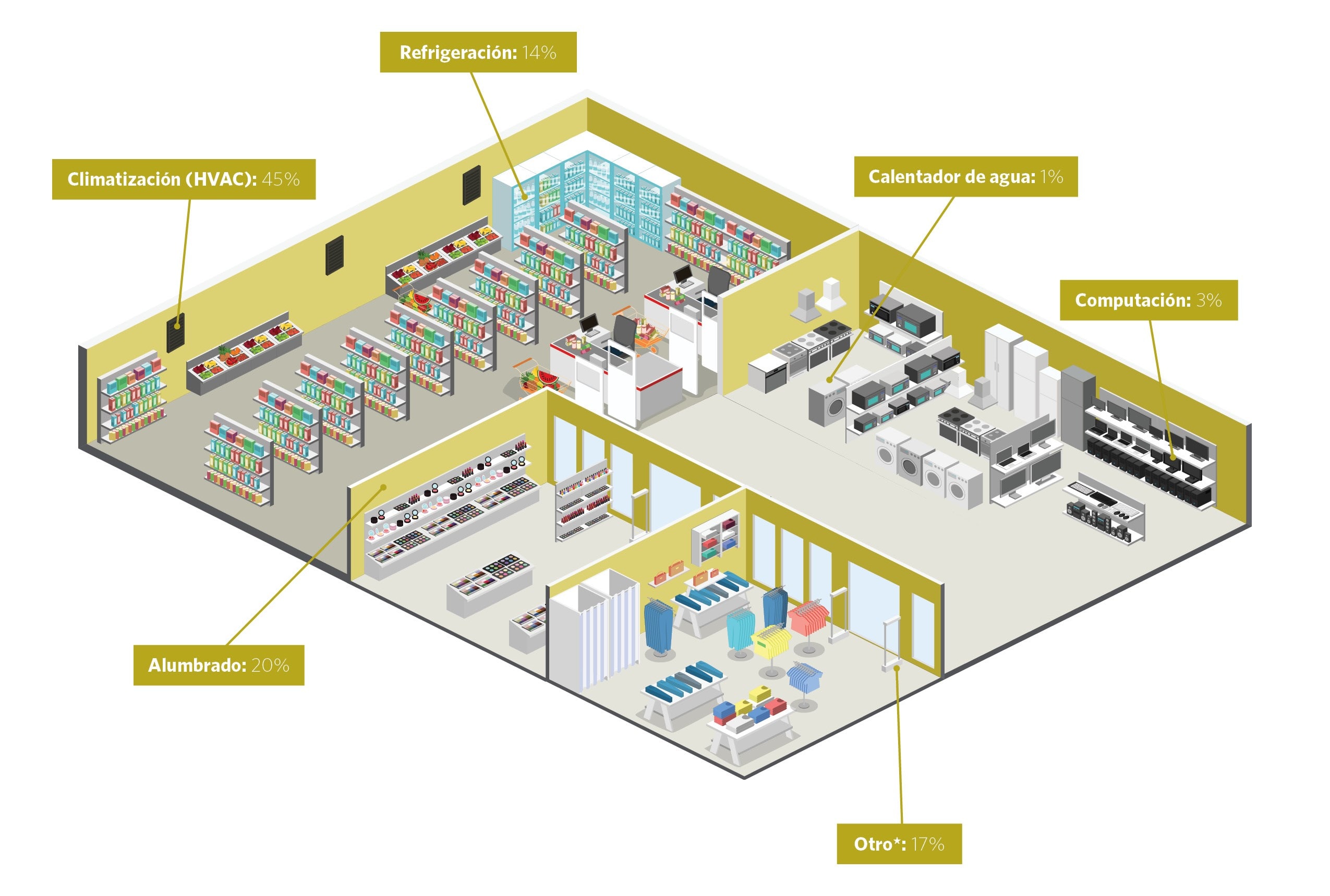 Refrigeración: 14%

Climatización (HVAC): 45%

Calentador de agua: 1%

Computación: 3%

Alumbrado: 20%

Otro*: 17%