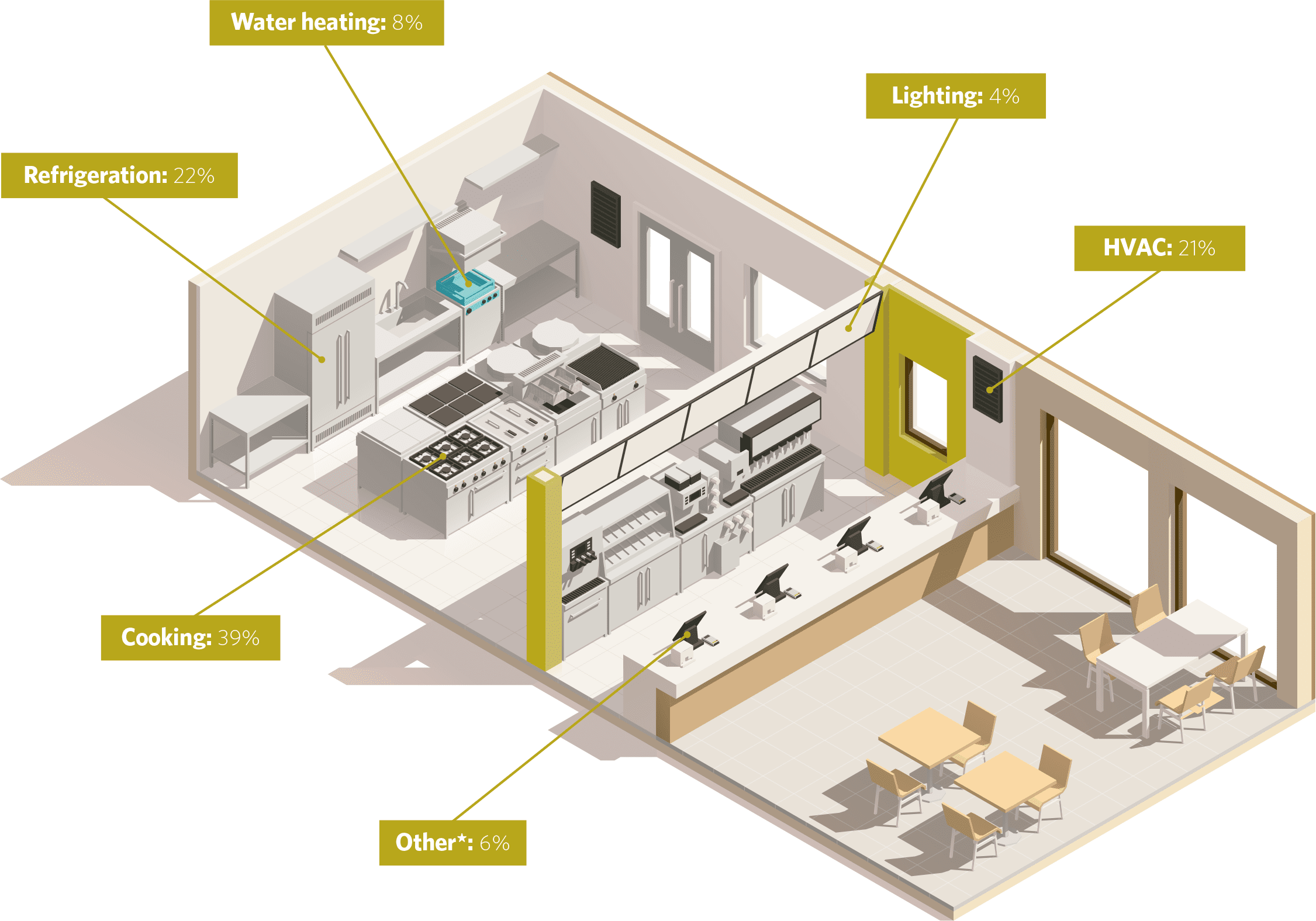 Water heating: 8%

Lighting: 4%

Refrigeration: 22%

HVAC: 21%

Cooking: 39%

Other*: 6%