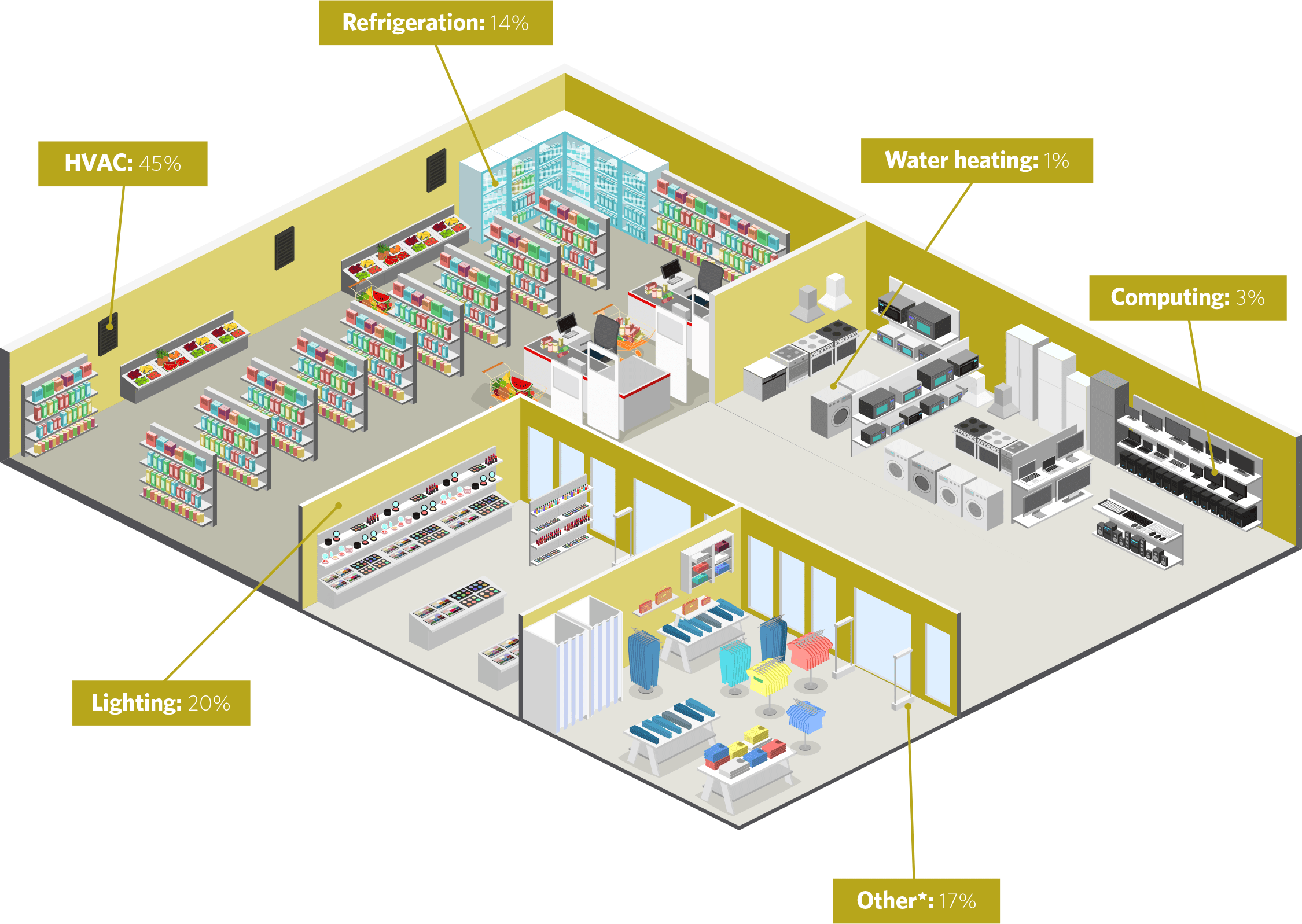 Refrigeration: 14%

HVAC: 45%

Water heating: 1%

Computing: 3%

Lighting: 20%

Other*: 17%